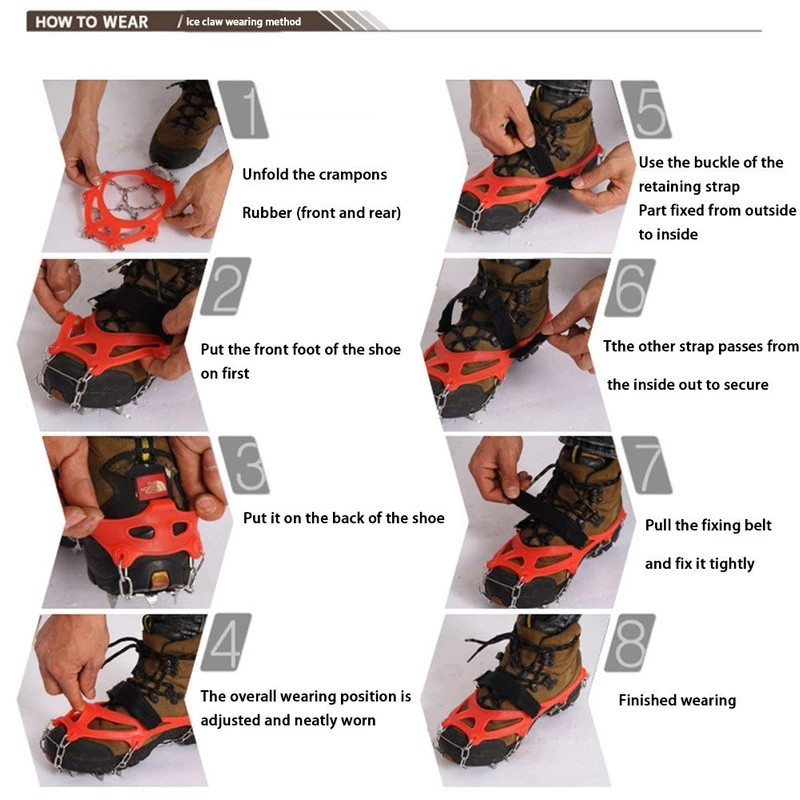 HOW TO WEAR / Ice claw wearing method

1
Unfold the crampons
Rubber (front and rear)

2
Put the front foot of the shoe on first

3
Put it on the back of the shoe

4
The overall wearing position is adjusted and neatly worn

5
Use the buckle of the retaining strap
Part fixed from outside to inside

6
Tthe other strap passes from the inside out to secure

7
Pull the fixing belt and fix it tightly

8
Finished wearing